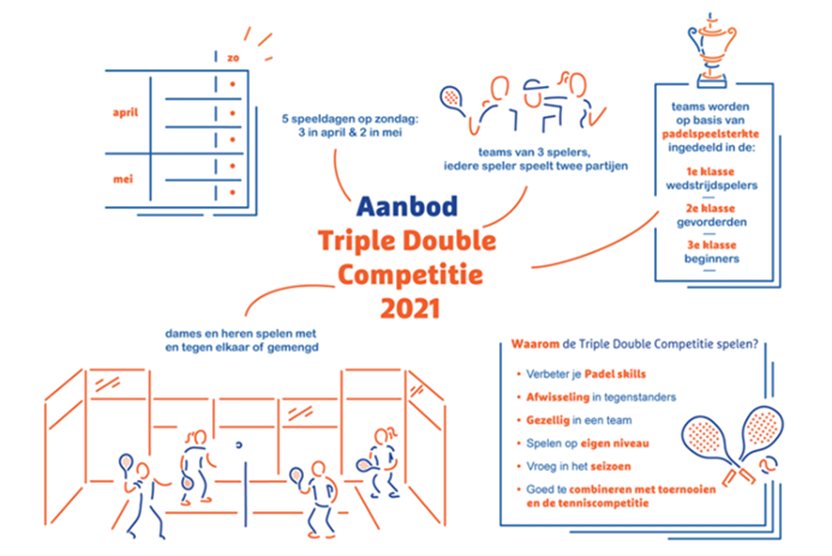 zo

april

mei

5 speeldagen op zondag:
3 in april & 2 in mei

teams van 3 spelers,
iedere speler speelt twee partijen

teams worden op basis van padelspeelsterkte ingedeeld in de:

1e klasse
wedstrijdspelers

2e klasse
gevorderden

3e klasse
beginners

Aanbod
Triple Double
Competitie
2021

dames en heren spelen met en tegen elkaar of gemengd

Waarom de Triple Double Competitie spelen?

• Verbeter je Padel skills
• Afwisseling in tegenstanders
• Gezellig in een team
• Spelen op eigen niveau
• Vroeg in het seizoen
• Goed te combineren met toernooien en de tenniscompetitie